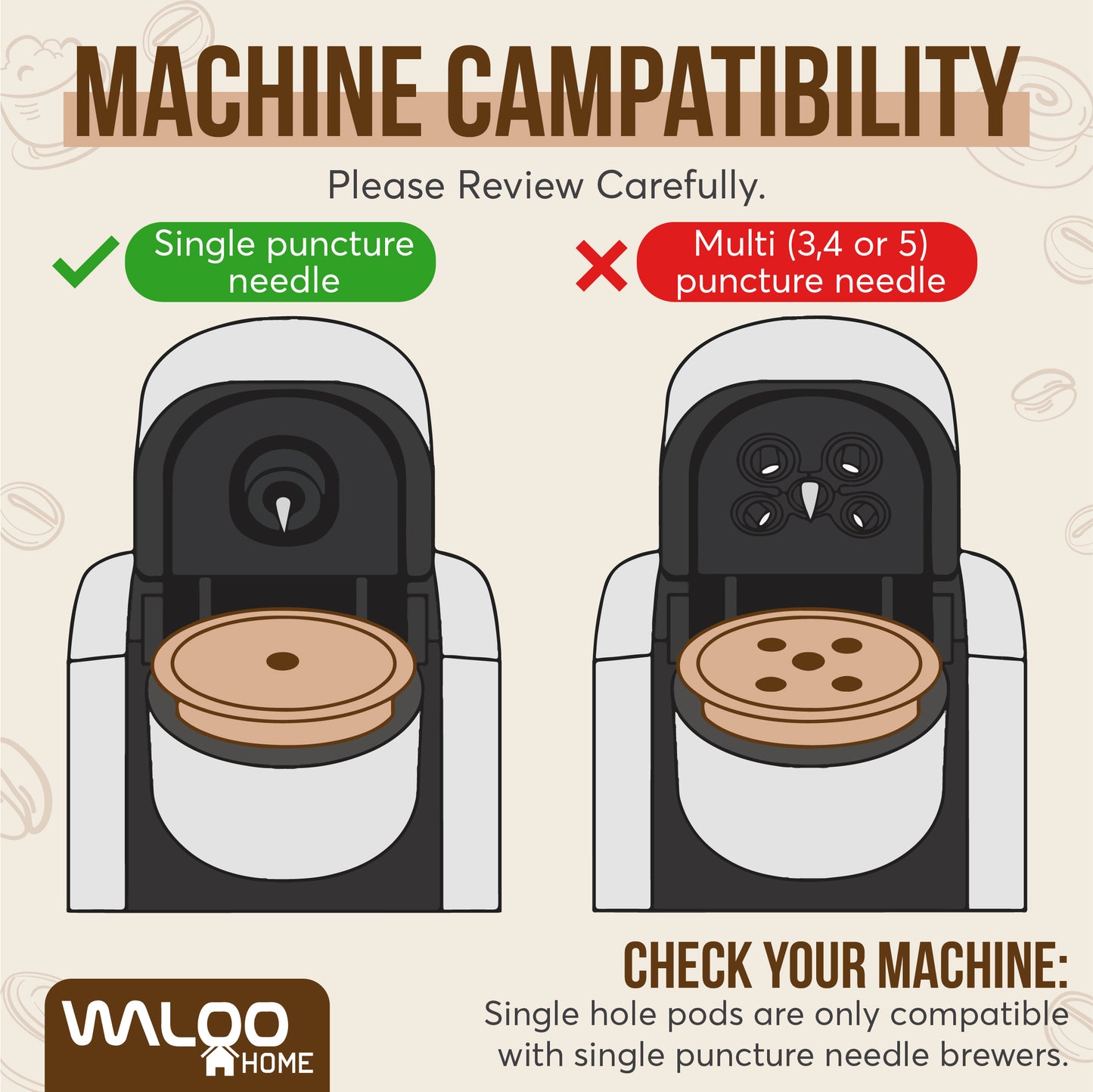 MACHINE CAMPATIBILITY

Please Review Carefully.

Single puncture needle

Multi (3,4 or 5) puncture needle

CHECK YOUR MACHINE:
Single hole pods are only compatible with single puncture needle brewers.

WALOO HOME