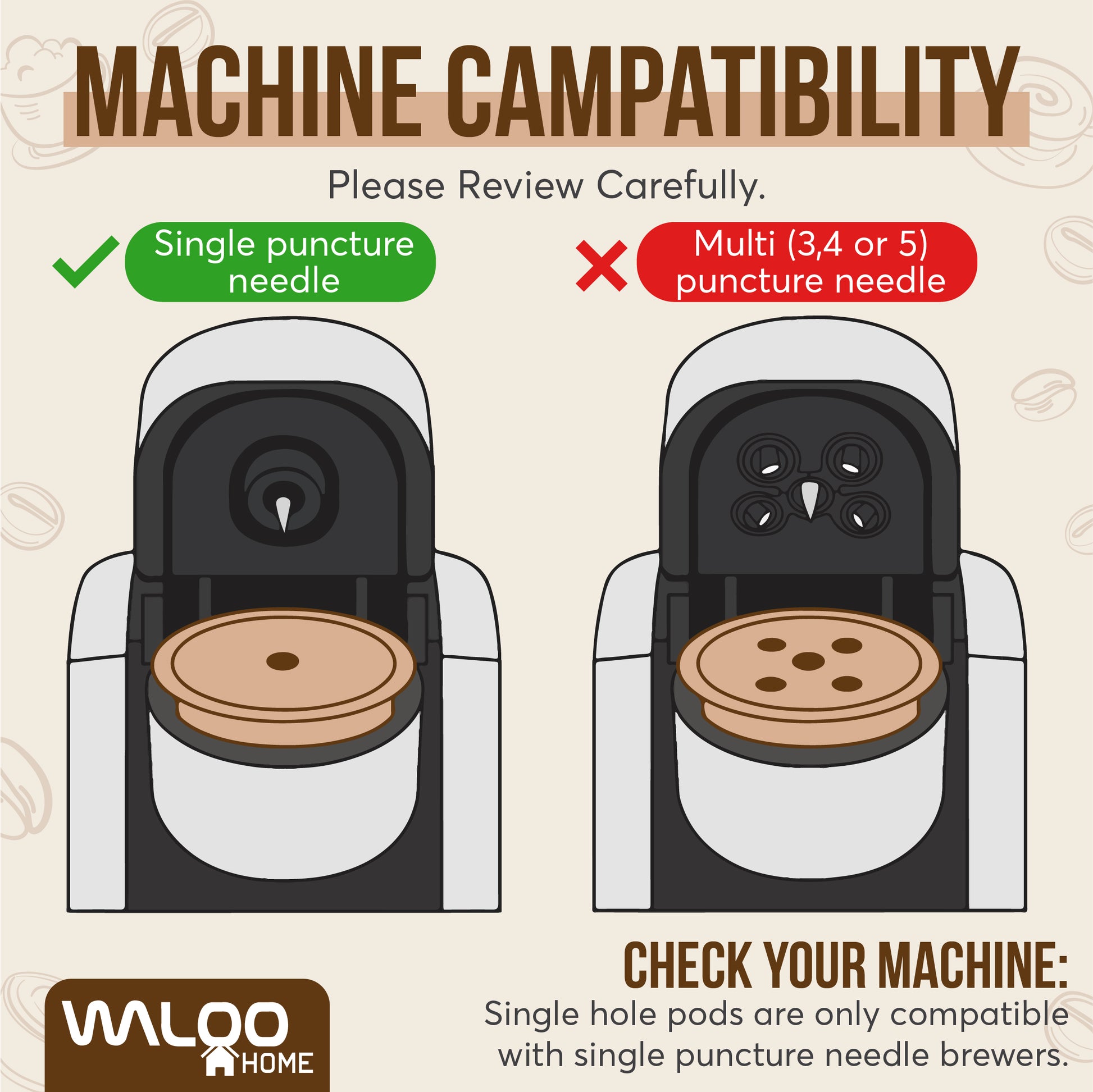 MACHINE CAMPATIBILITY

Please Review Carefully.

Single puncture needle

Multi (3,4 or 5) puncture needle

CHECK YOUR MACHINE:

Single hole pods are only compatible with single puncture needle brewers.

WALOO HOME